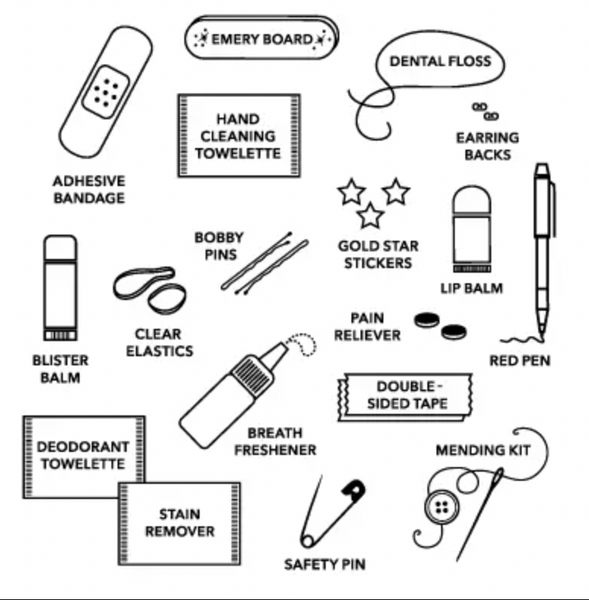 EMERY BOARD

DENTAL FLOSS

HAND CLEANING TOWELETTE

EARRING BACKS

ADHESIVE BANDAGE

BOBBY PINS

GOLD STAR STICKERS

LIP BALM

CLEAR ELASTICS

PAIN RELIEVER

BLISTER BALM

RED PEN

DOUBLE-SIDED TAPE

BREATH FRESHENER

DEODORANT TOWELETTE

MENDING KIT

STAIN REMOVER

SAFETY PIN